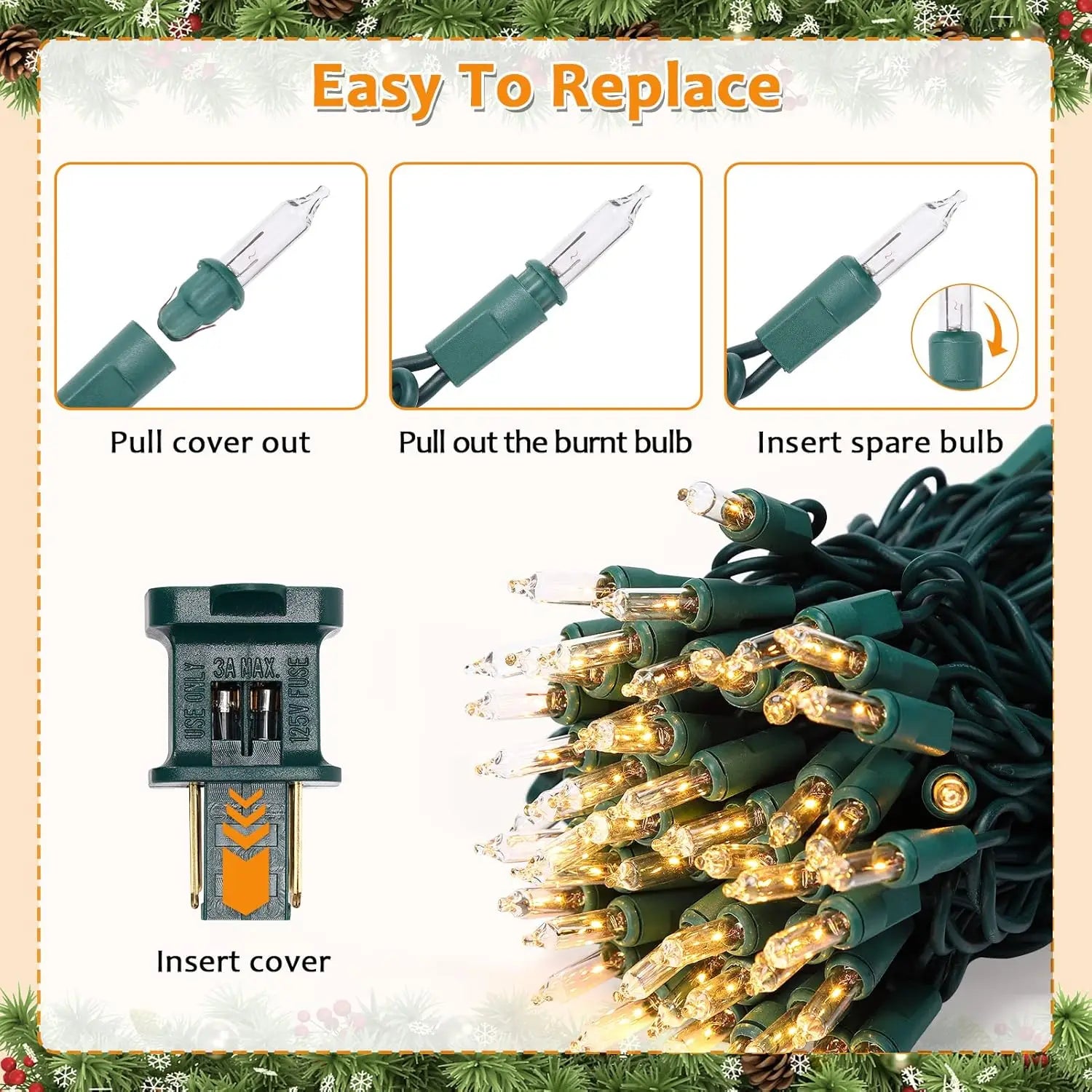 Easy To Replace

Pull cover out

Pull out the burnt bulb

Insert spare bulb

USE ONLY 3A MAX. 125V FUSE

Insert cover